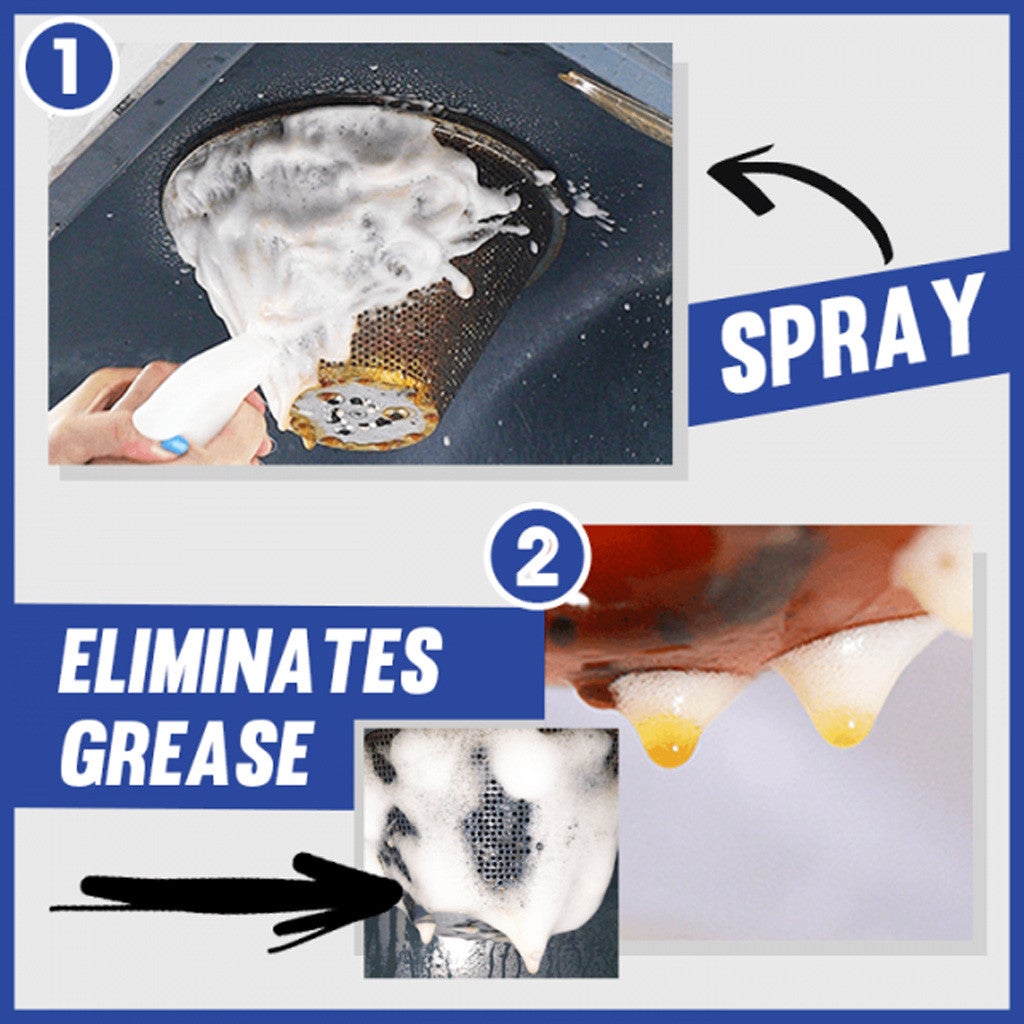 1

SPRAY

2

ELIMINATES GREASE