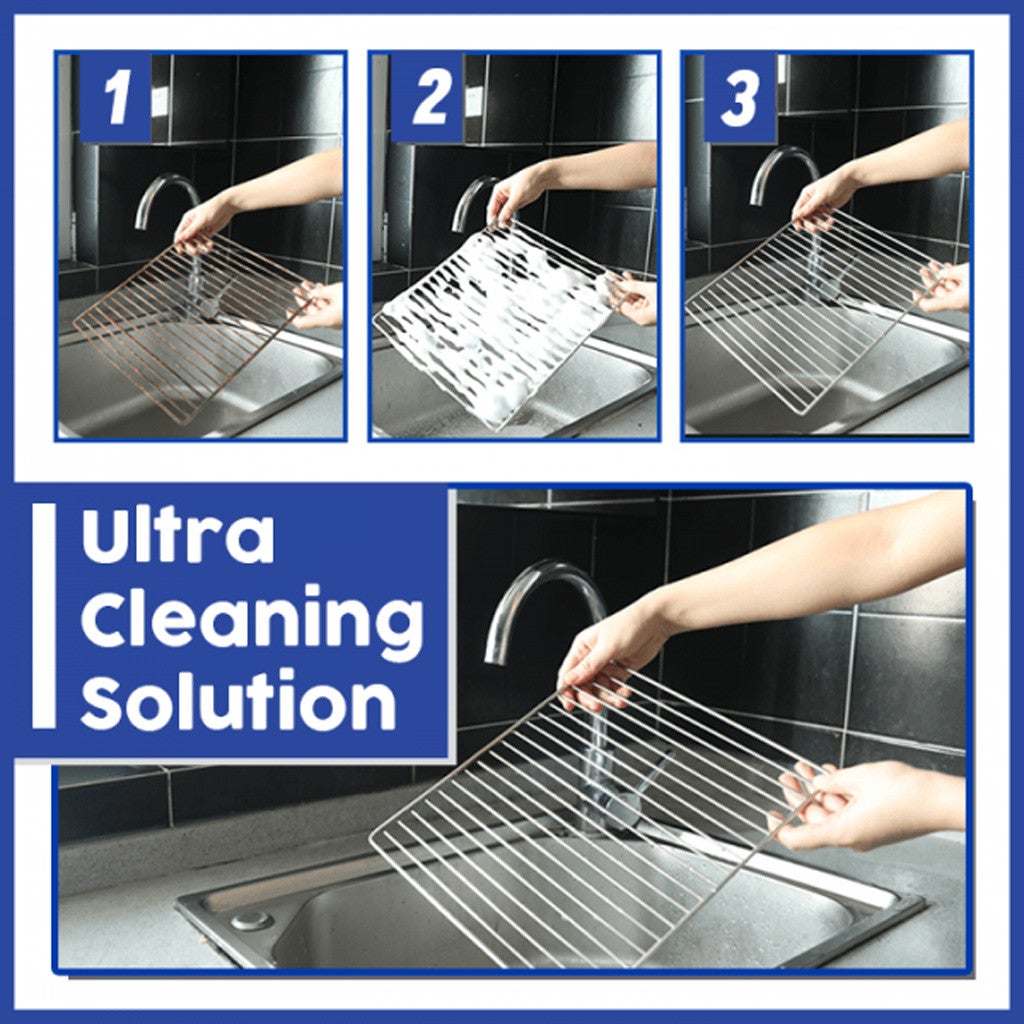 1

2

3

Ultra Cleaning Solution